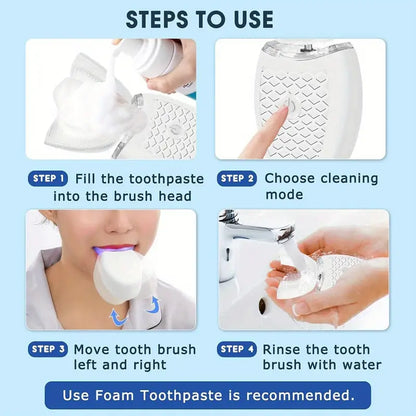 STEPS TO USE

STEP 1 Fill the toothpaste into the brush head

STEP 2 Choose cleaning mode

STEP 3 Move tooth brush left and right

STEP 4 Rinse the tooth brush with water

Use Foam Toothpaste is recommended.