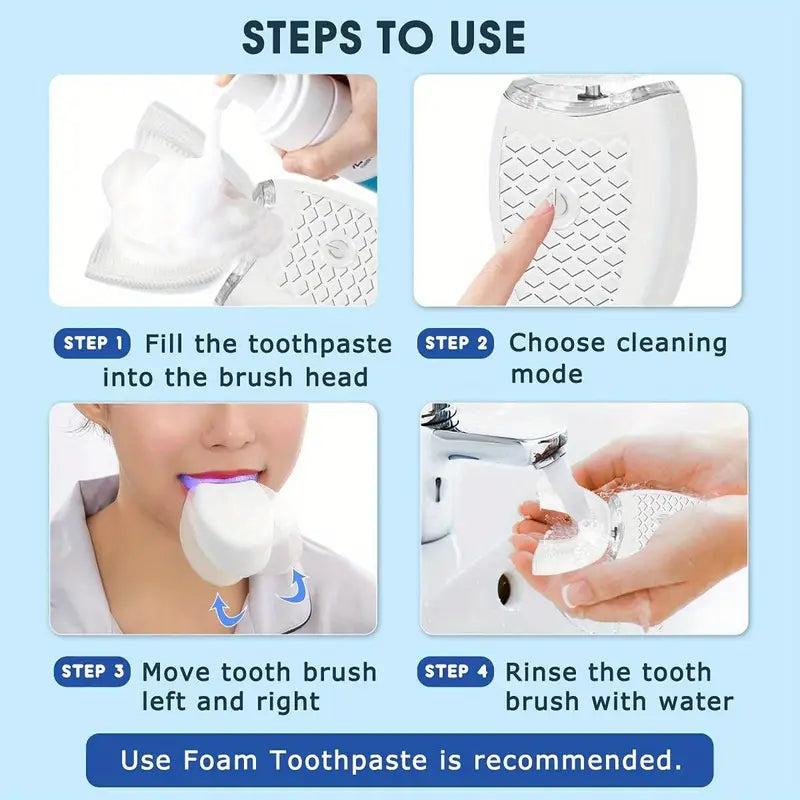 STEPS TO USE

STEP 1 Fill the toothpaste into the brush head

STEP 2 Choose cleaning mode

STEP 3 Move tooth brush left and right

STEP 4 Rinse the tooth brush with water

Use Foam Toothpaste is recommended.